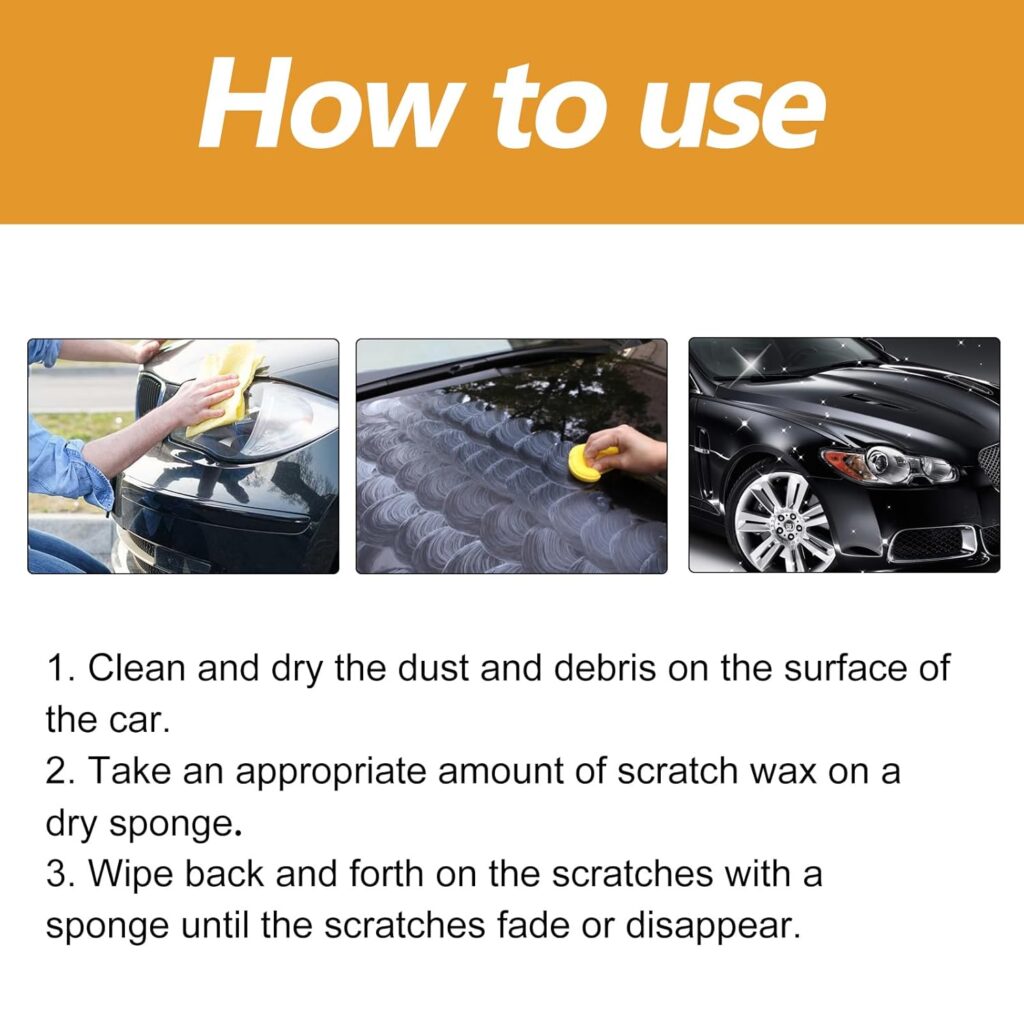 How to use

1. Clean and dry the dust and debris on the surface of the car.
2. Take an appropriate amount of scratch wax on a dry sponge.
3. Wipe back and forth on the scratches with a sponge until the scratches fade or disappear.